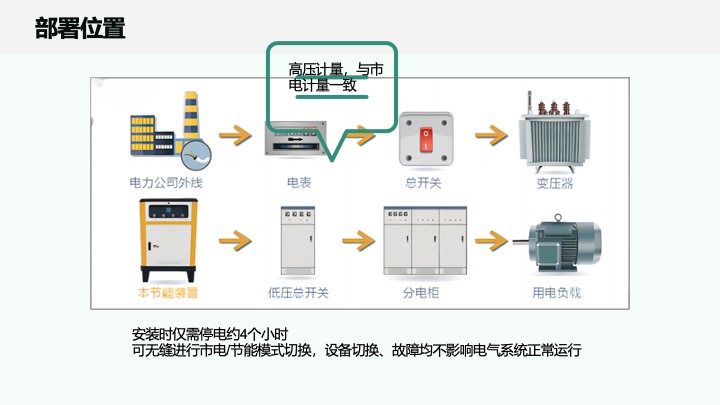 部署位置

高压计量，与市电计量一致

电力公司外线

电表

总开关

变压器

本节能装置

低压总开关

分电柜

用电负载

安装时仅需停电约4个小时
可无缝进行市电/节能模式切换，设备切换、故障均不影响电气系统正常运行